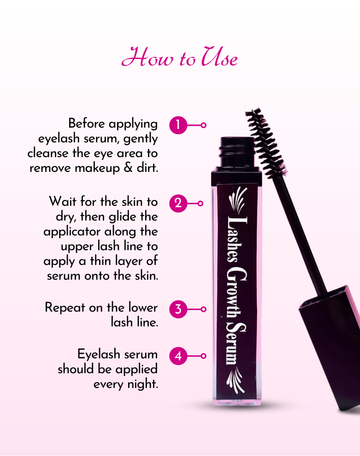 How to Use

Before applying eyelash serum, gently cleanse the eye area to remove makeup & dirt.

1

Wait for the skin to dry, then glide the applicator along the upper lash line to apply a thin layer of serum onto the skin.

2

Repeat on the lower lash line.

3

Eyelash serum should be applied every night.

4

Lashes Growth Serum