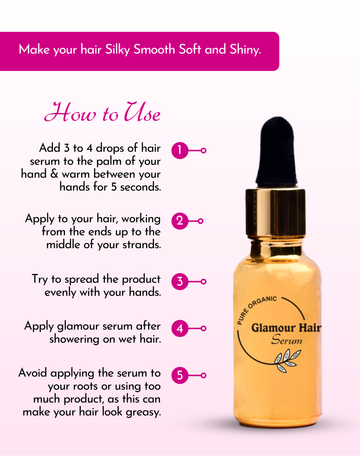 Make your hair Silky Smooth Soft and Shiny.

How to Use

Add 3 to 4 drops of hair serum to the palm of your hand & warm between your hands for 5 seconds.
1

Apply to your hair, working from the ends up to the middle of your strands.
2

Try to spread the product evenly with your hands.
3

Apply glamour serum after showering on wet hair.
4

Avoid applying the serum to your roots or using too much product, as this can make your hair look greasy.
5

PURE ORGANIC
Glamour Hair
Serum